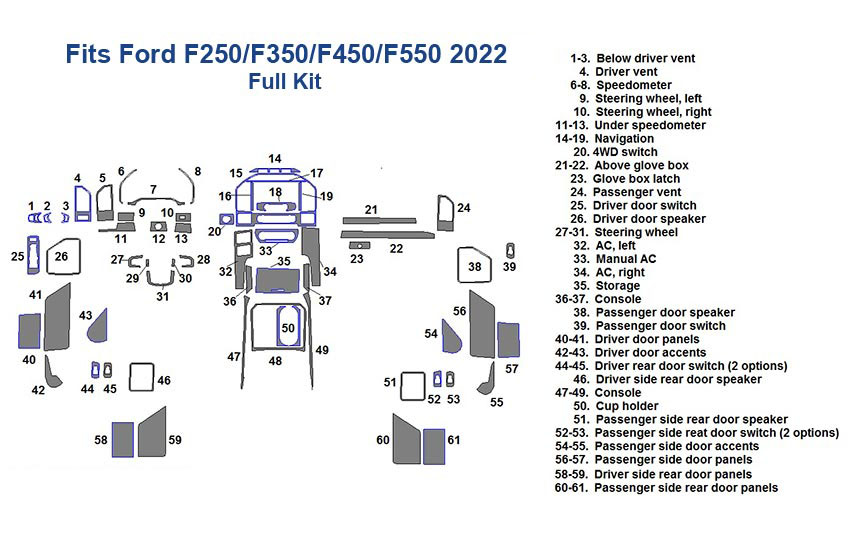 Fits Ford F250/F350/F450/F550 2022
Full Kit

1 2 3 4 5 6 7 8 9 10 11 12 13 14 15 16 17 18 19 20 21 22 23 24 25 26 27 28 29 30 31 32 33 34 35 36 37 38 39 40 41 42 43 44 45 46 47 48 49 50 51 52 53 54 55 56 57 58 59 60 61

1-3. Below driver vent
4. Driver vent
6-8. Speedometer
9. Steering wheel, left
10. Steering wheel, right
11-13. Under speedometer
14-19. Navigation
20. 4WD switch
21-22. Above glove box
23. Glove box latch
24. Passenger vent
25. Driver door switch
26. Driver door speaker
27-31. Steering wheel
32. AC, left
33. Manual AC
34. AC, right
35. Storage
36-37. Console
38. Passenger door speaker
39. Passenger door switch
40-41. Driver door panels
42-43. Driver door accents
44-45. Driver rear door switch (2 options)
46. Driver side rear door speaker
47-49. Console
50. Cup holder
51. Passenger side rear door speaker
52-53. Passenger side reat door switch (2 options)
54-55. Passenger side door accents
56-57. Passenger side door panels
58-59. Driver side rear door panels
60-61. Passenger side rear door panels