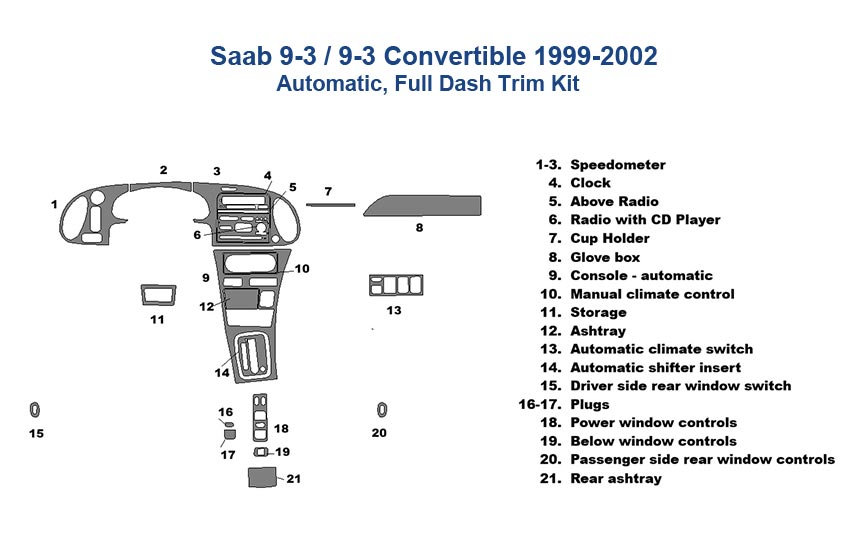 Saab 9-3 / 9-3 Convertible 1999-2002
Automatic, Full Dash Trim Kit

1 2 3 4 5 6 7 8 9 10 11 12 13 14 15 16 17 18 19 20 21

1-3. Speedometer
4. Clock
5. Above Radio
6. Radio with CD Player
7. Cup Holder
8. Glove box
9. Console - automatic
10. Manual climate control
11. Storage
12. Ashtray
13. Automatic climate switch
14. Automatic shifter insert
15. Driver side rear window switch
16-17. Plugs
18. Power window controls
19. Below window controls
20. Passenger side rear window controls
21. Rear ashtray